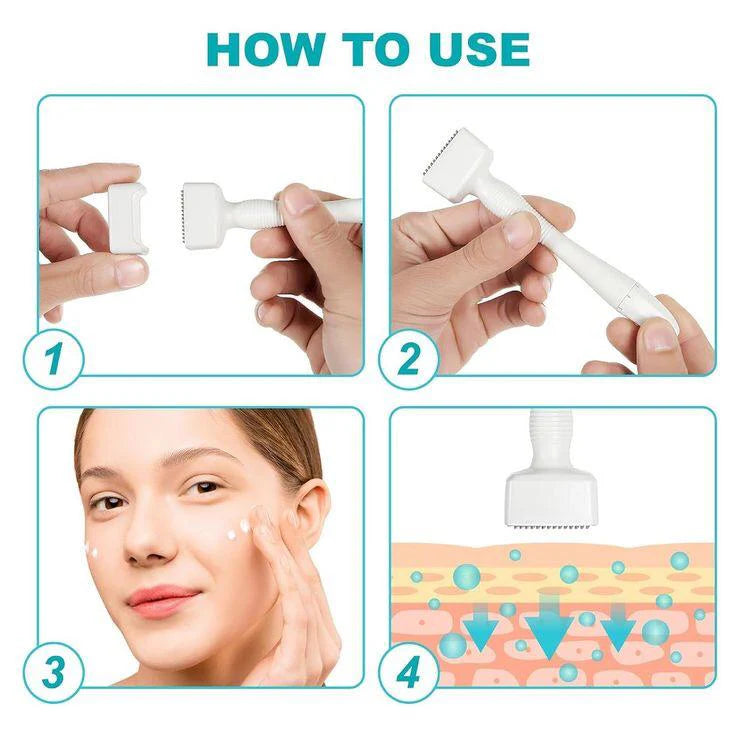 HOW TO USE

1

2

3

4